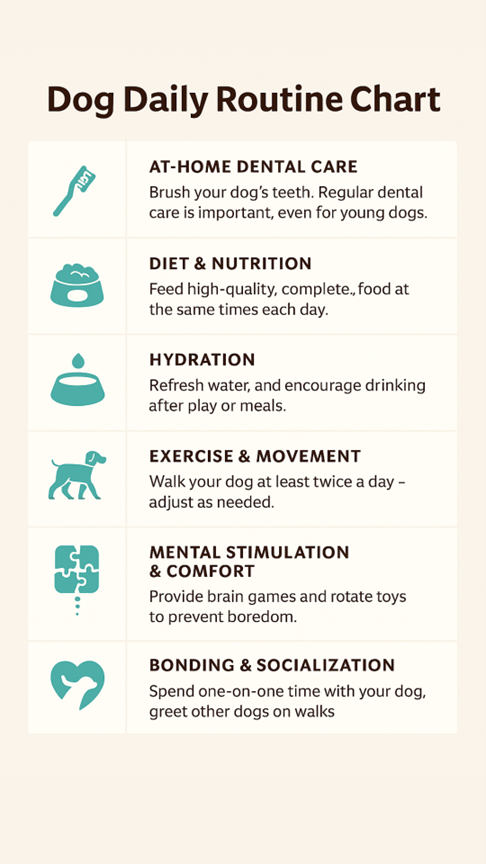 Dog Daily Routine Chart

AT-HOME DENTAL CARE
Brush your dog's teeth. Regular dental care is important, even for young dogs.

DIET & NUTRITION
Feed high-quality, complete., food at the same times each day.

HYDRATION
Refresh water, and encourage drinking after play or meals.

EXERCISE & MOVEMENT
Walk your dog at least twice a day – adjust as needed.

MENTAL STIMULATION & COMFORT
Provide brain games and rotate toys to prevent boredom.

BONDING & SOCIALIZATION
Spend one-on-one time with your dog, greet other dogs on walks