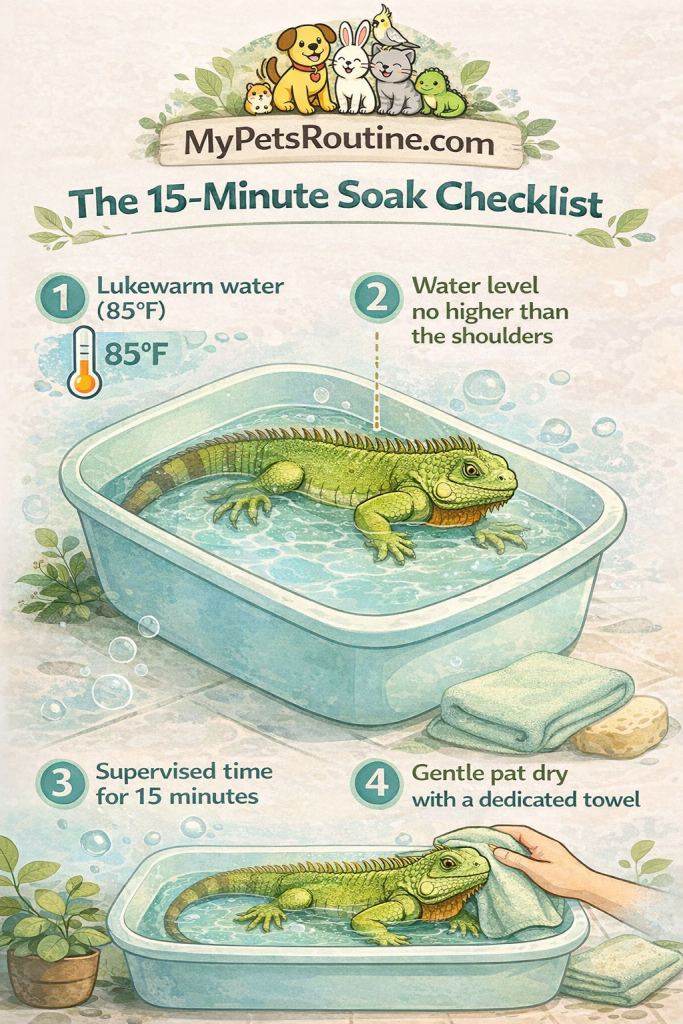 MyPetsRoutine.com

The 15-Minute Soak Checklist

1 Lukewarm water (85°F)

85°F

2 Water level no higher than the shoulders

3 Supervised time for 15 minutes

4 Gentle pat dry with a dedicated towel